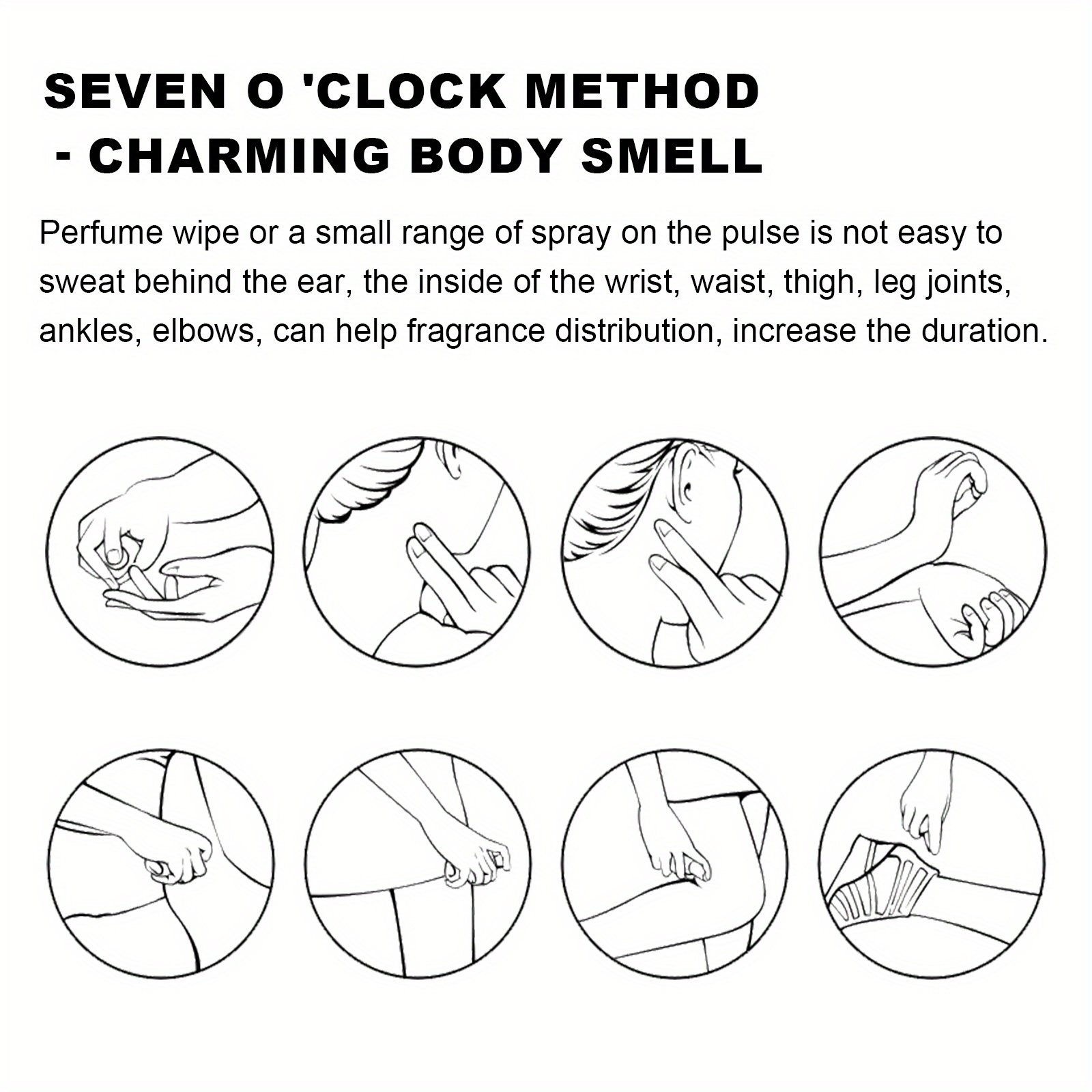 SEVEN O 'CLOCK METHOD
- CHARMING BODY SMELL

Perfume wipe or a small range of spray on the pulse is not easy to sweat behind the ear, the inside of the wrist, waist, thigh, leg joints, ankles, elbows, can help fragrance distribution, increase the duration.