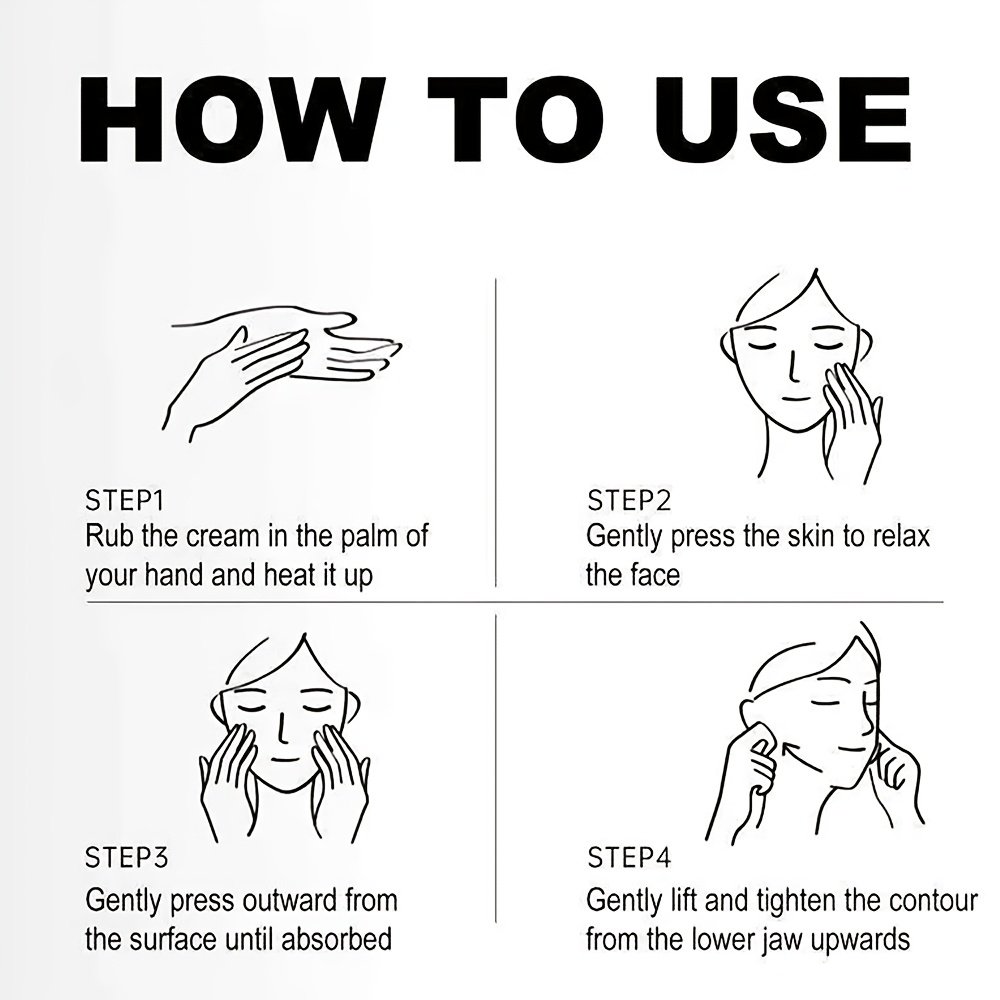 HOW TO USE

STEP1
Rub the cream in the palm of your hand and heat it up

STEP2
Gently press the skin to relax the face

STEP3
Gently press outward from the surface until absorbed

STEP4
Gently lift and tighten the contour from the lower jaw upwards