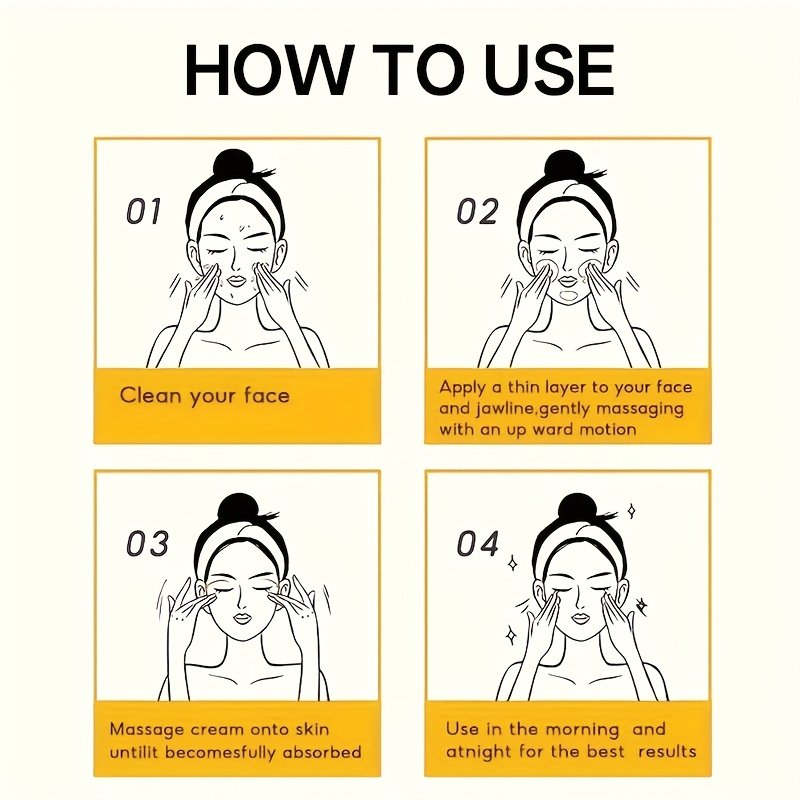 HOW TO USE

01

Clean your face

02

Apply a thin layer to your face and jawline,gently massaging with an up ward motion

03

Massage cream onto skin untilit becomesfully absorbed

04

Use in the morning and atnight for the best results