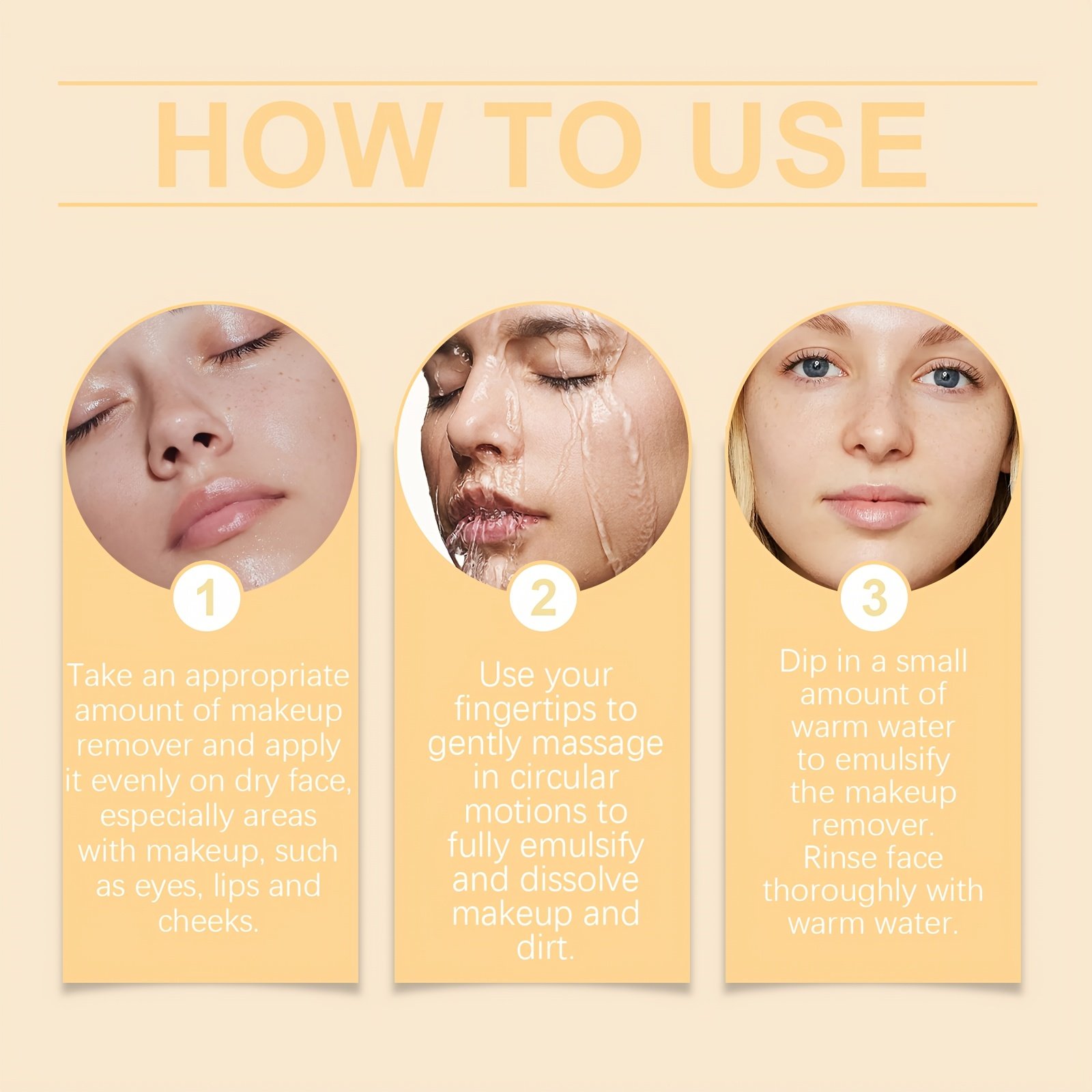 HOW TO USE

1

Take an appropriate amount of makeup remover and apply it evenly on dry face, especially areas with makeup, such as eyes, lips and cheeks.

2

Use your fingertips to gently massage in circular motions to fully emulsify and dissolve makeup and dirt.

3

Dip in a small amount of warm water to emulsify the makeup remover. Rinse face thoroughly with warm water.