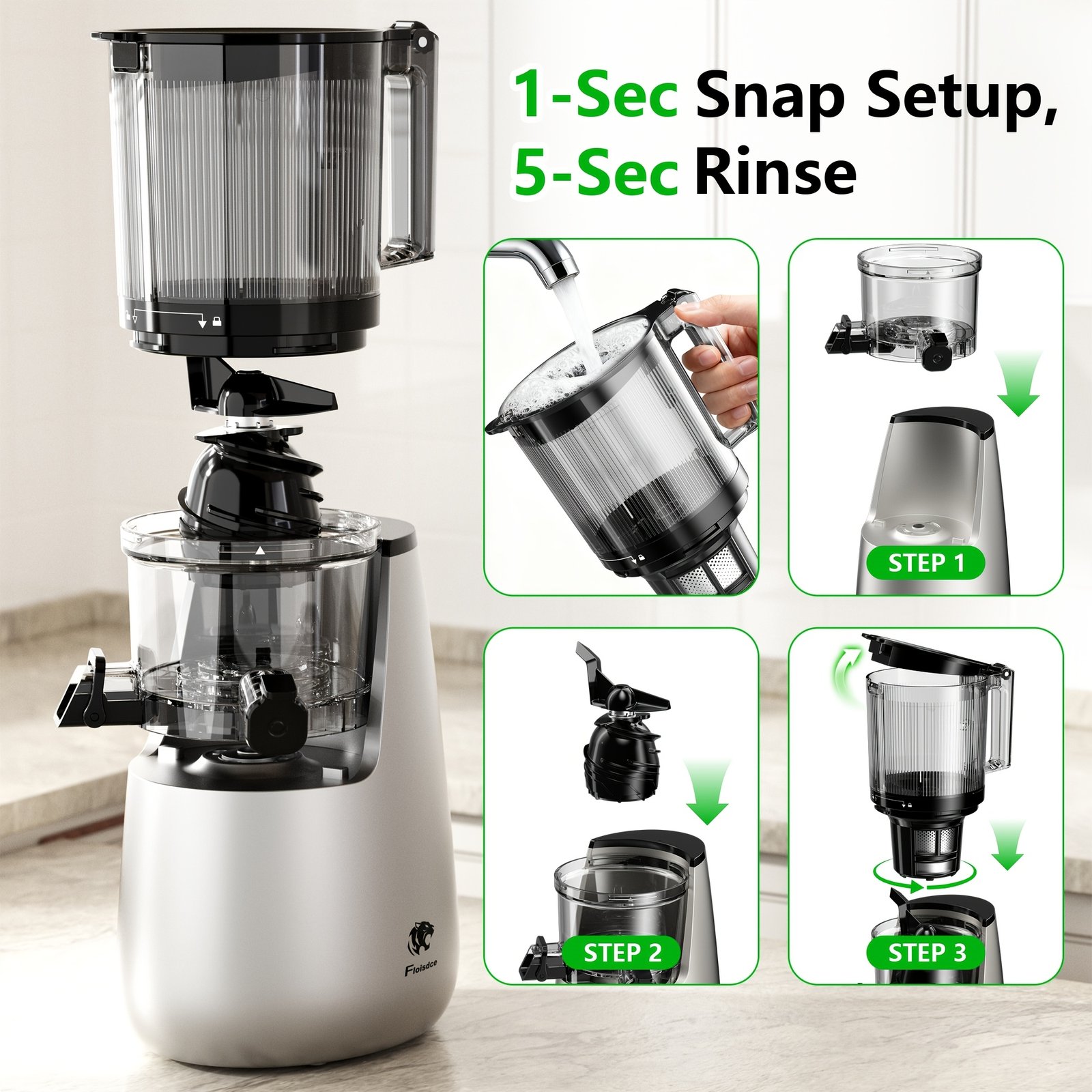 1-Sec Snap Setup,
5-Sec Rinse

STEP 1

STEP 2

STEP 3

Floisdce