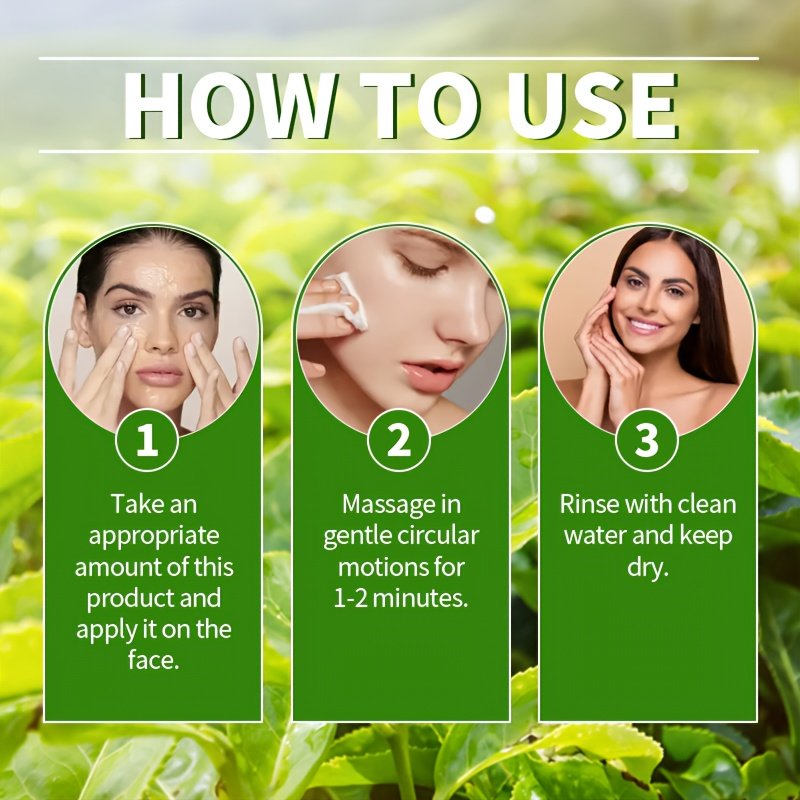 HOW TO USE

1

Take an appropriate amount of this product and apply it on the face.

2

Massage in gentle circular motions for 1-2 minutes.

3

Rinse with clean water and keep dry.