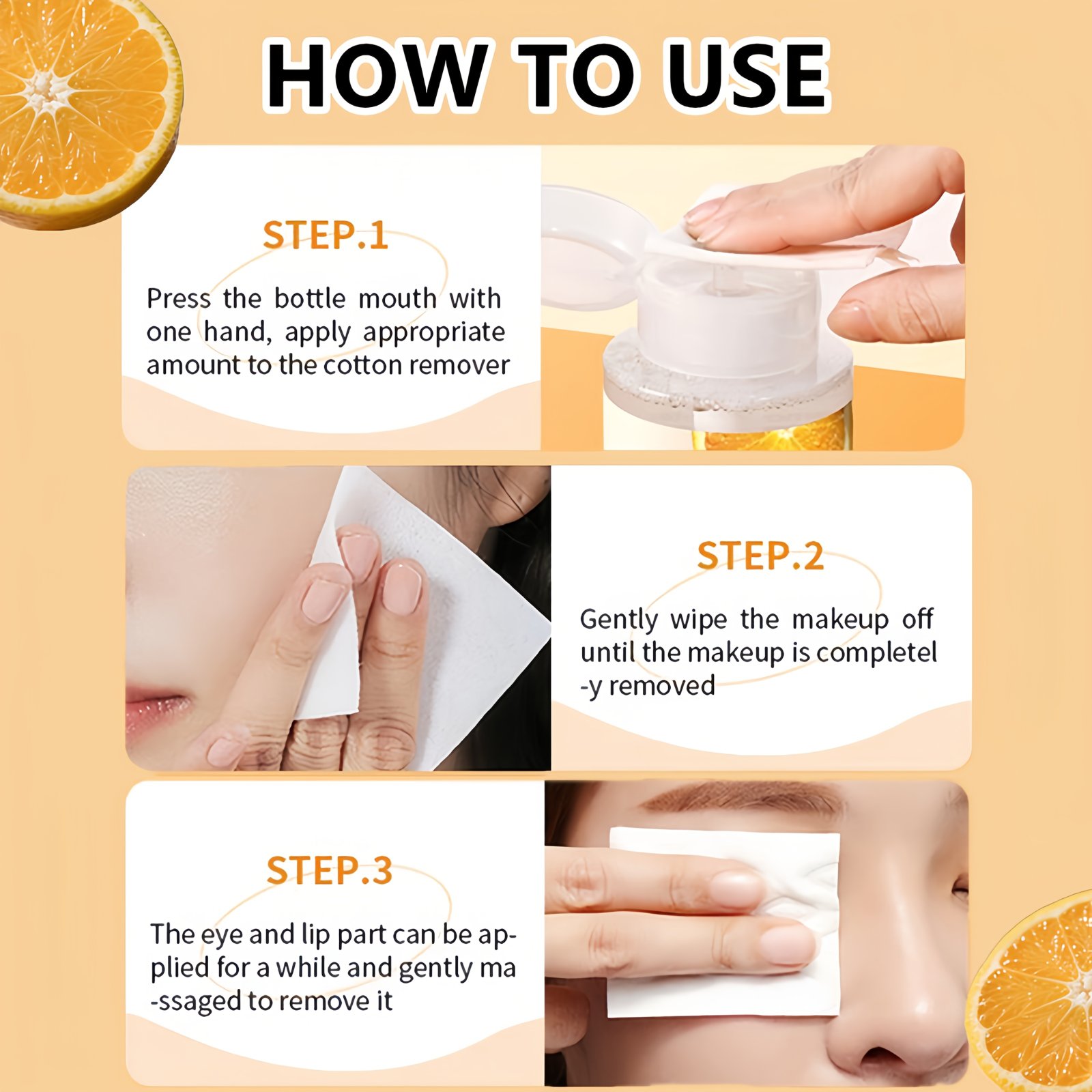 HOW TO USE

STEP.1

Press the bottle mouth with one hand, apply appropriate amount to the cotton remover

STEP.2

Gently wipe the makeup off until the makeup is completel -y removed

STEP.3

The eye and lip part can be applied for a while and gently ma -ssaged to remove it