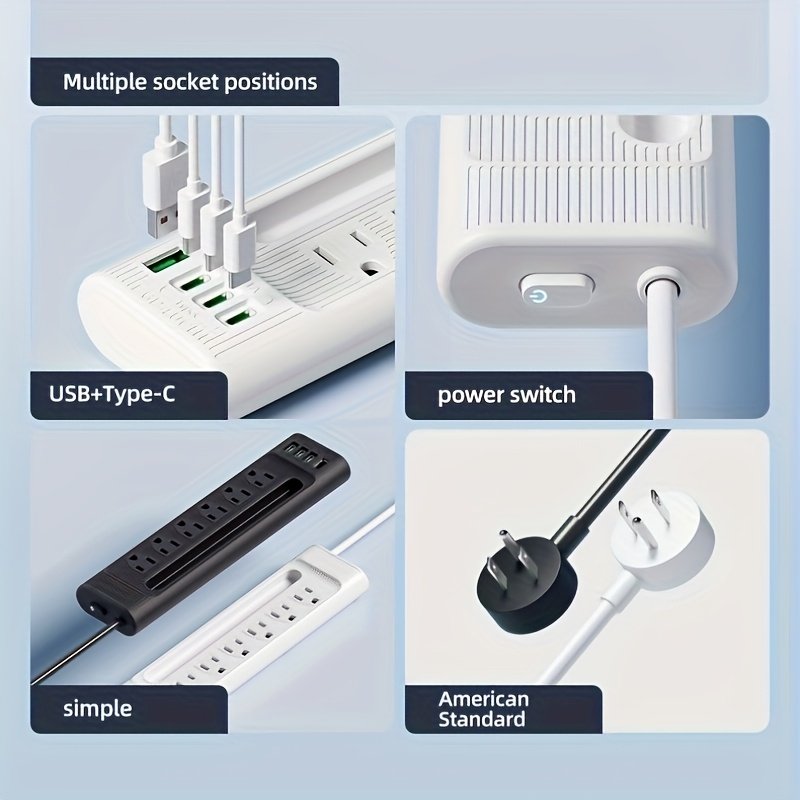 Multiple socket positions

USB+Type-C

power switch

simple

American Standard