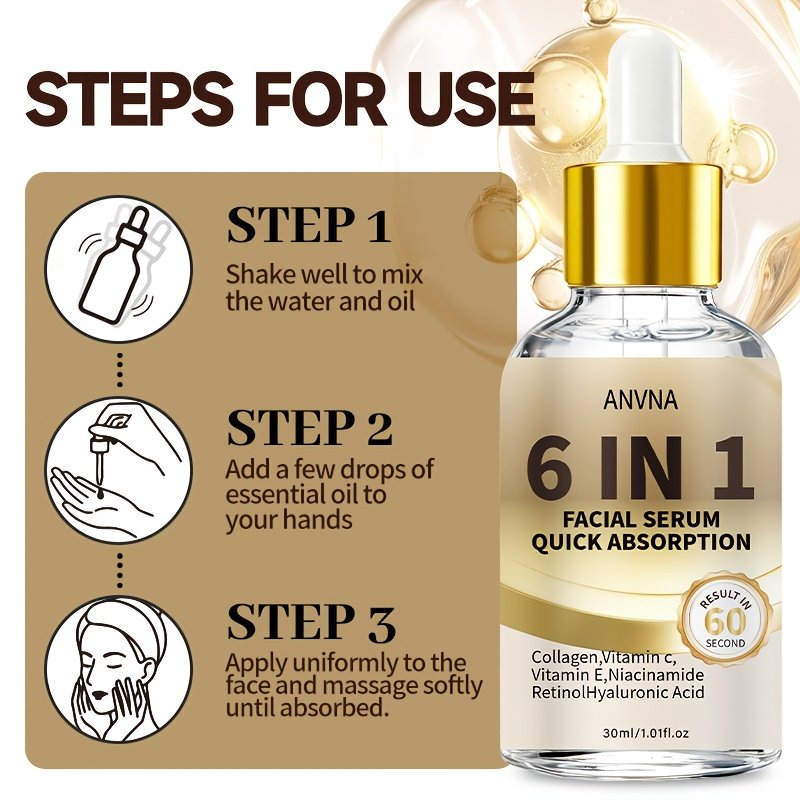 STEPS FOR USE

STEP 1
Shake well to mix the water and oil

STEP 2
Add a few drops of essential oil to your hands

STEP 3
Apply uniformly to the face and massage softly until absorbed.

ANVNA
6 IN 1
FACIAL SERUM
QUICK ABSORPTION

RESULT IN
60
SECOND

Collagen,Vitamin c,
Vitamin E,Niacinamide
RetinolHyaluronic Acid

30ml/1.01fl.oz