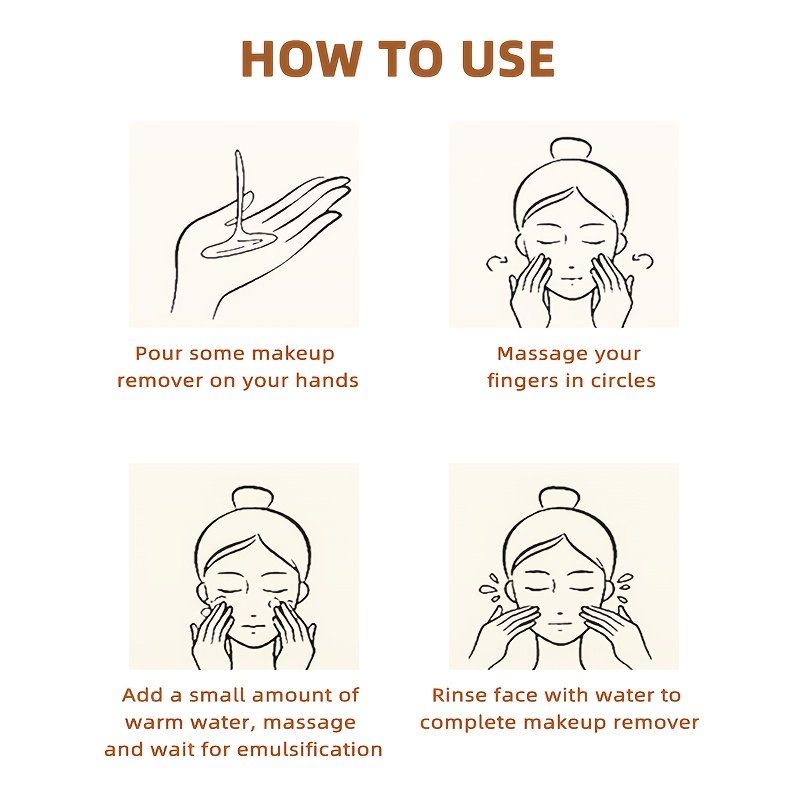 HOW TO USE

Pour some makeup remover on your hands

Massage your fingers in circles

Add a small amount of warm water, massage and wait for emulsification

Rinse face with water to complete makeup remover