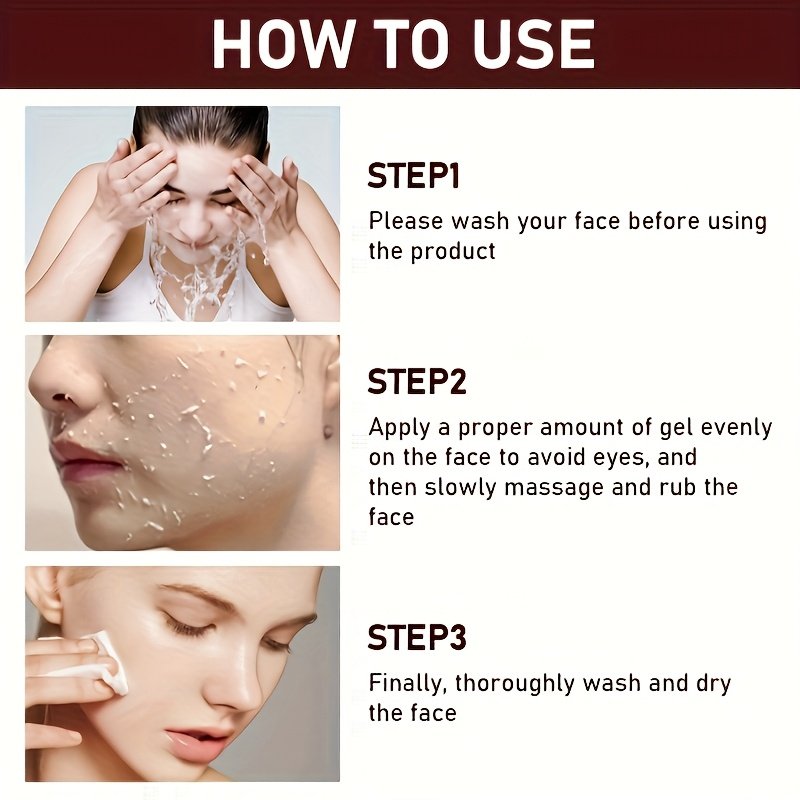 HOW TO USE

STEP1

Please wash your face before using the product

STEP2

Apply a proper amount of gel evenly on the face to avoid eyes, and then slowly massage and rub the face

STEP3

Finally, thoroughly wash and dry the face