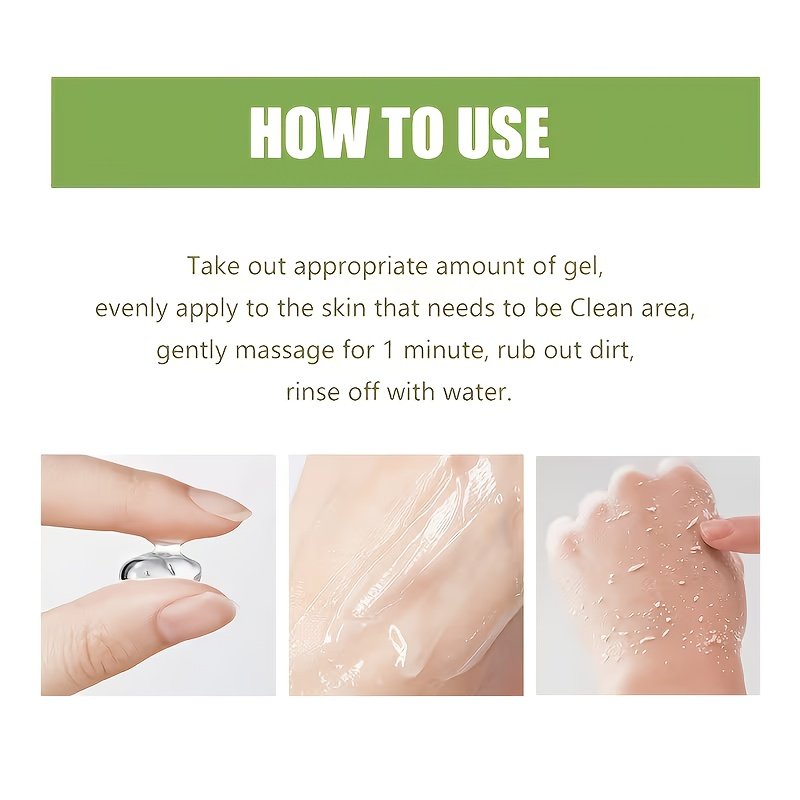 HOW TO USE

Take out appropriate amount of gel, evenly apply to the skin that needs to be Clean area, gently massage for 1 minute, rub out dirt, rinse off with water.