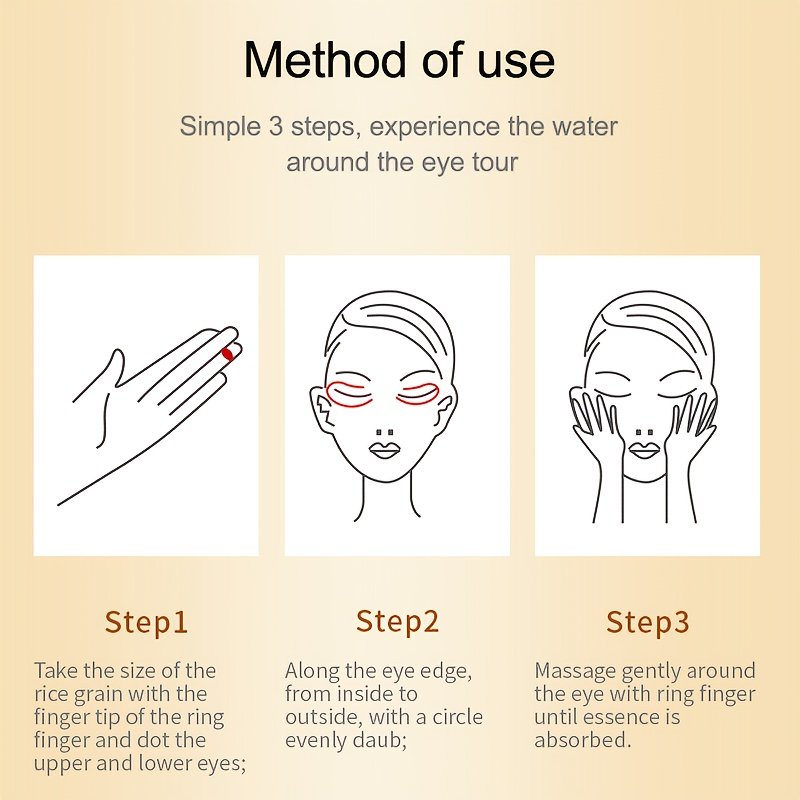 Method of use

Simple 3 steps, experience the water around the eye tour

Step1

Take the size of the rice grain with the finger tip of the ring finger and dot the upper and lower eyes;

Step2

Along the eye edge, from inside to outside, with a circle evenly daub;

Step3

Massage gently around the eye with ring finger until essence is absorbed.