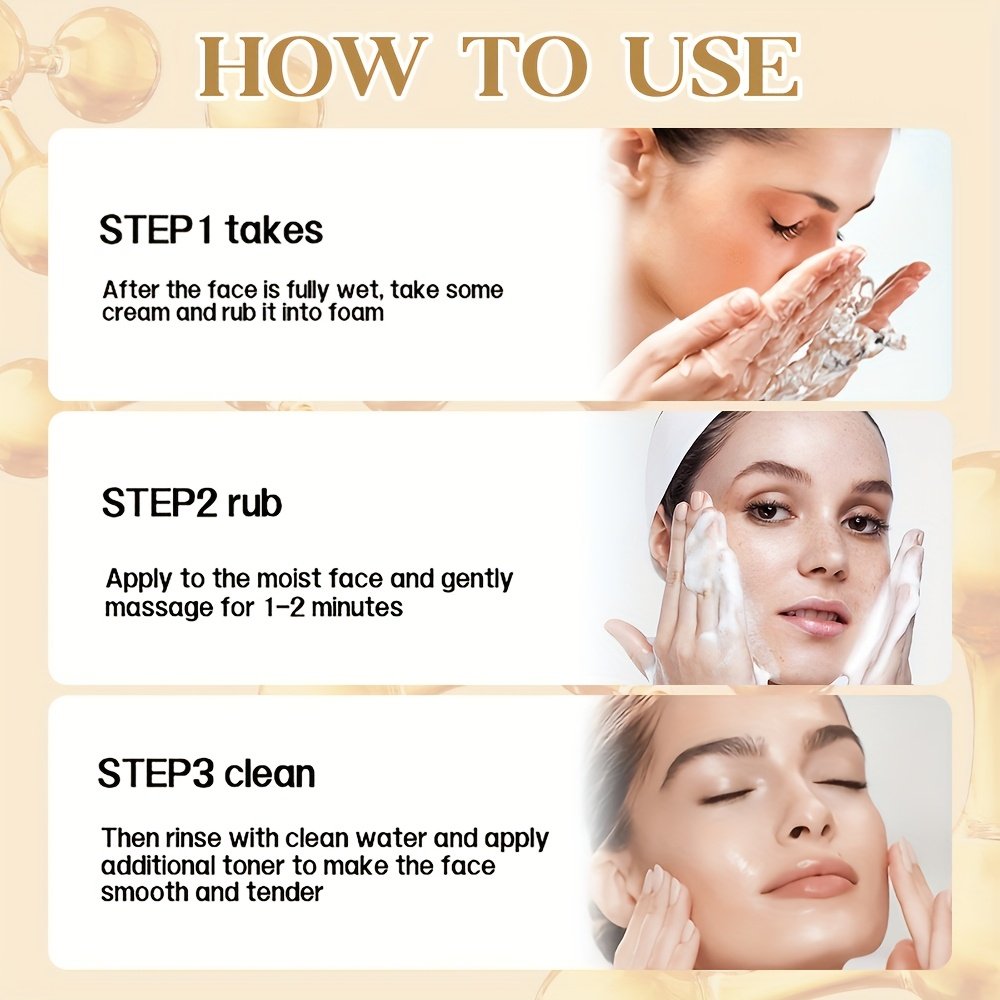 HOW TO USE

STEP1 takes

After the face is fully wet, take some cream and rub it into foam

STEP2 rub

Apply to the moist face and gently massage for 1-2 minutes

STEP3 clean

Then rinse with clean water and apply additional toner to make the face smooth and tender