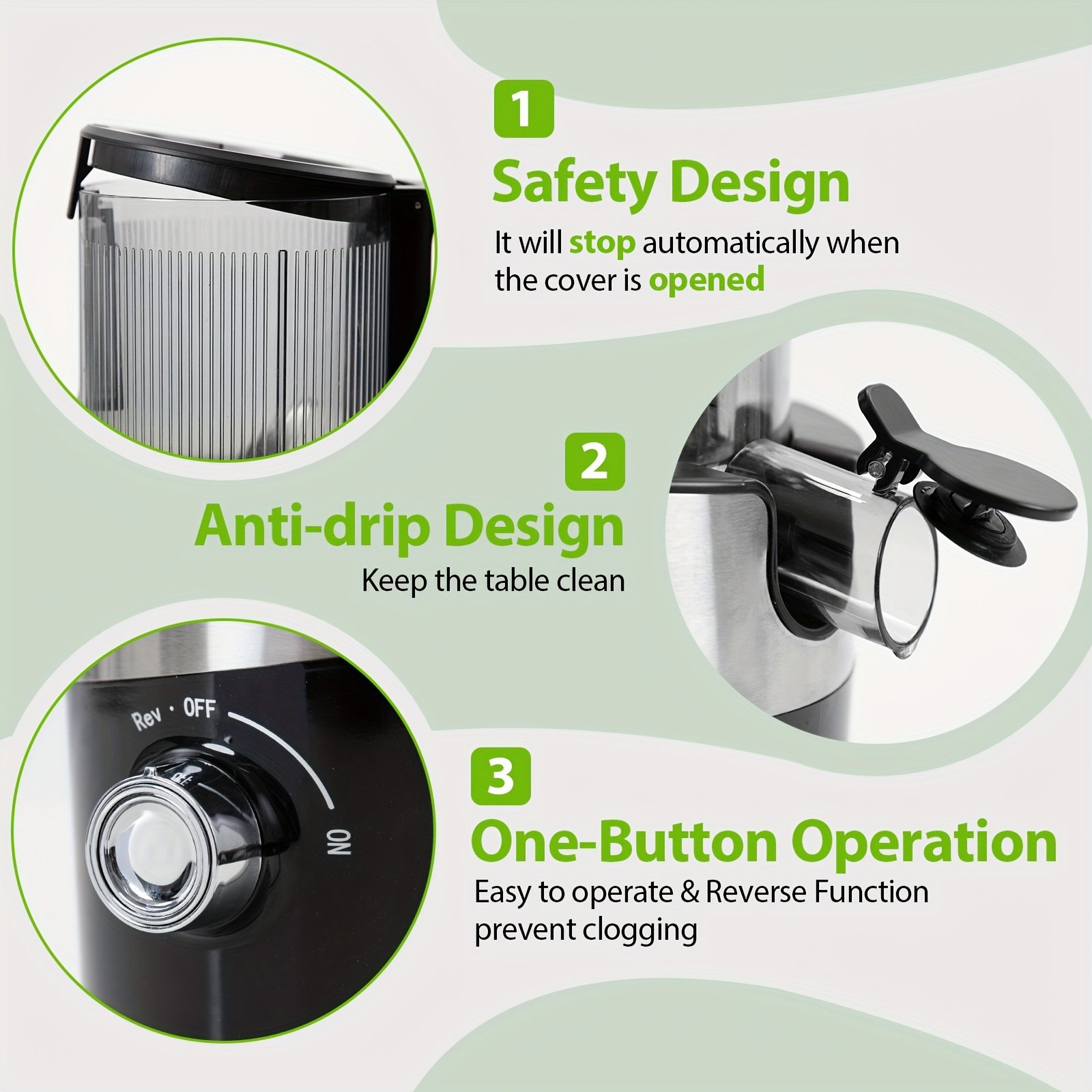 1

Safety Design

It will stop automatically when the cover is opened

2

Anti-drip Design

Keep the table clean

Rev · OFF

ON

3

One-Button Operation

Easy to operate & Reverse Function prevent clogging