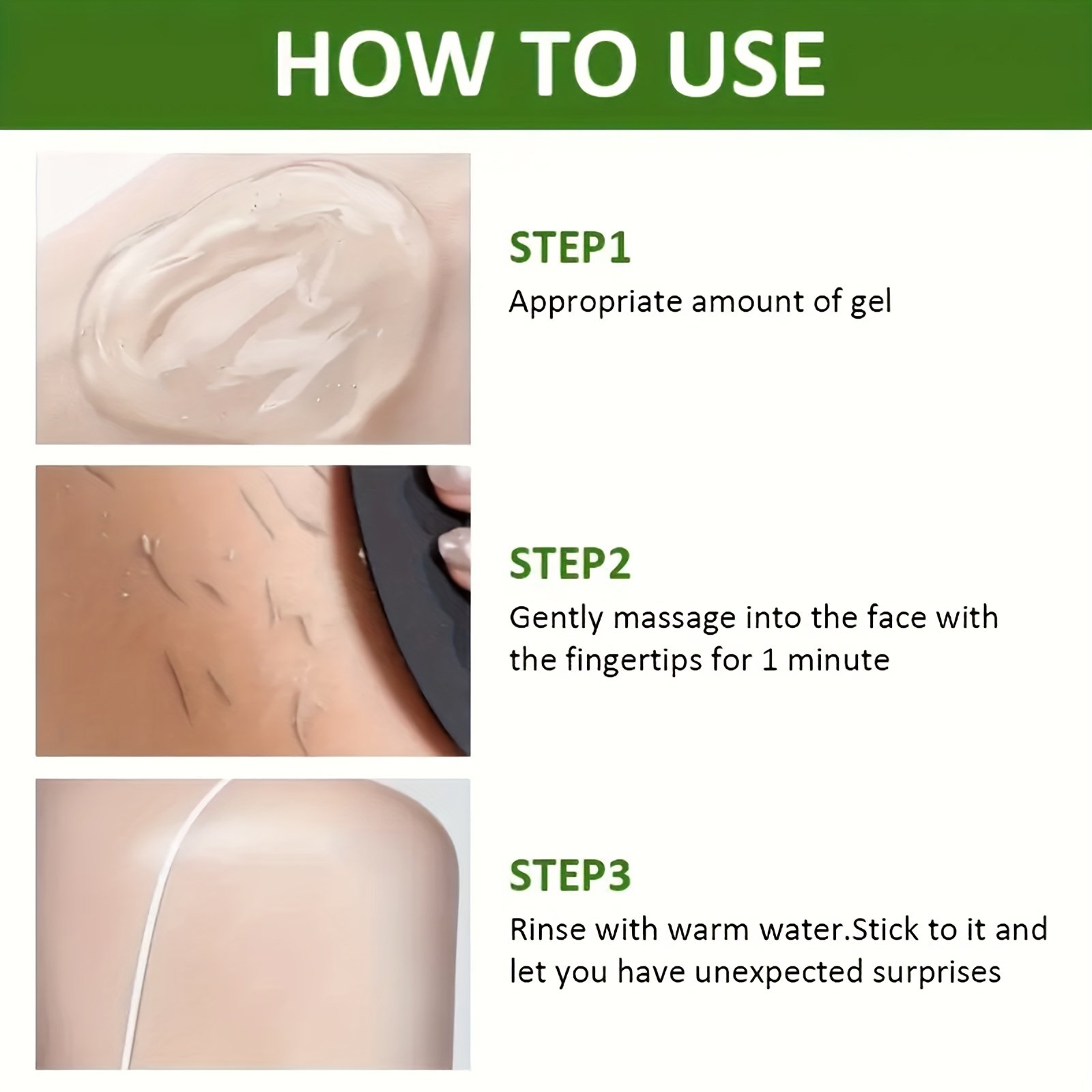 HOW TO USE

STEP1
Appropriate amount of gel

STEP2
Gently massage into the face with the fingertips for 1 minute

STEP3
Rinse with warm water.Stick to it and let you have unexpected surprises