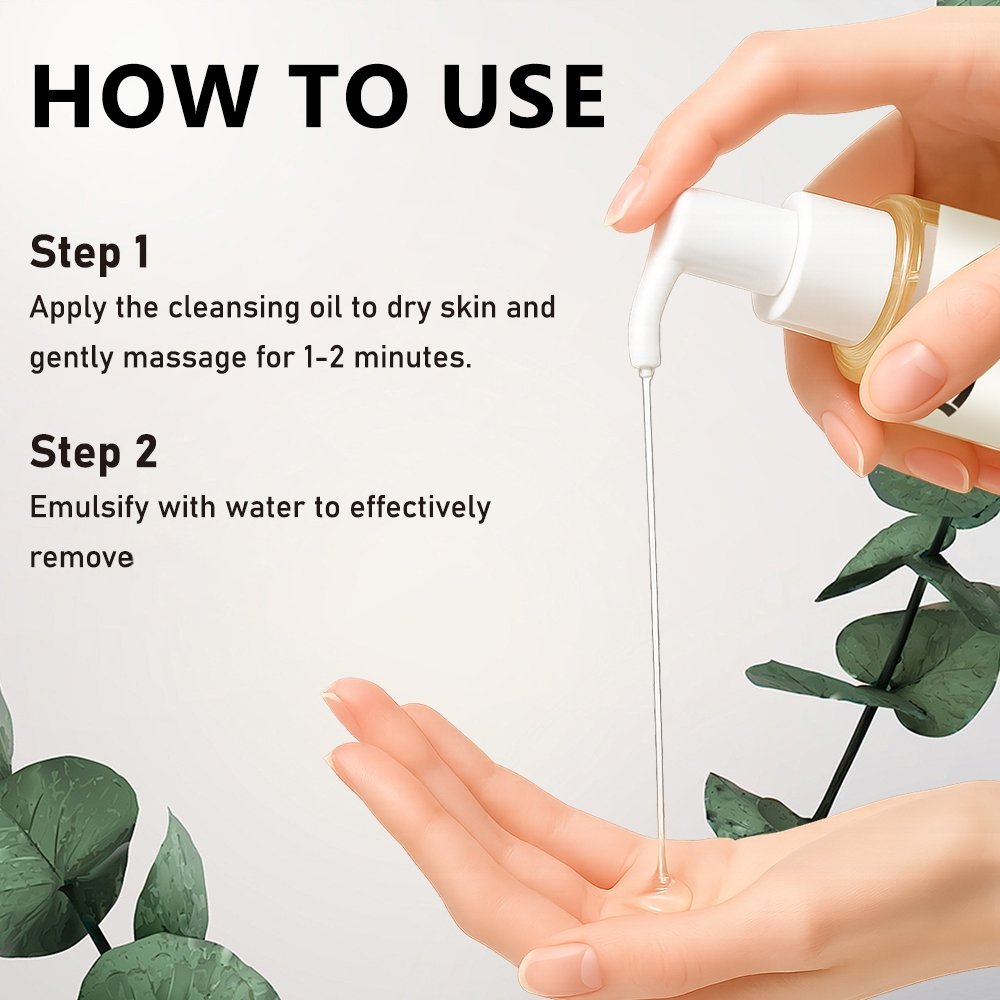 HOW TO USE

Step 1
Apply the cleansing oil to dry skin and gently massage for 1-2 minutes.

Step 2
Emulsify with water to effectively remove