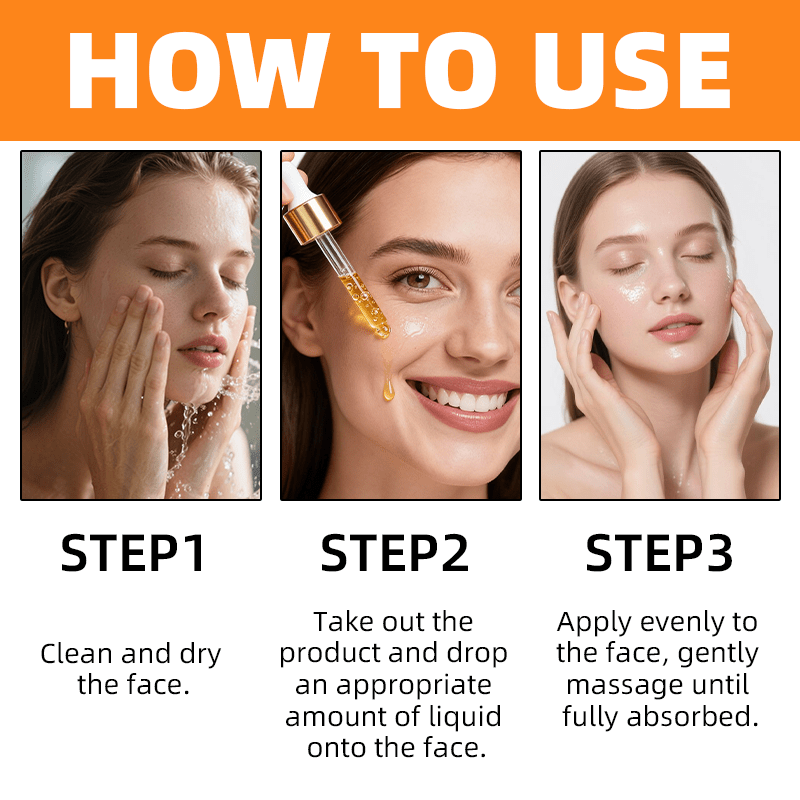 HOW TO USE

STEP1

Clean and dry the face.

STEP2

Take out the product and drop an appropriate amount of liquid onto the face.

STEP3

Apply evenly to the face, gently massage until fully absorbed.