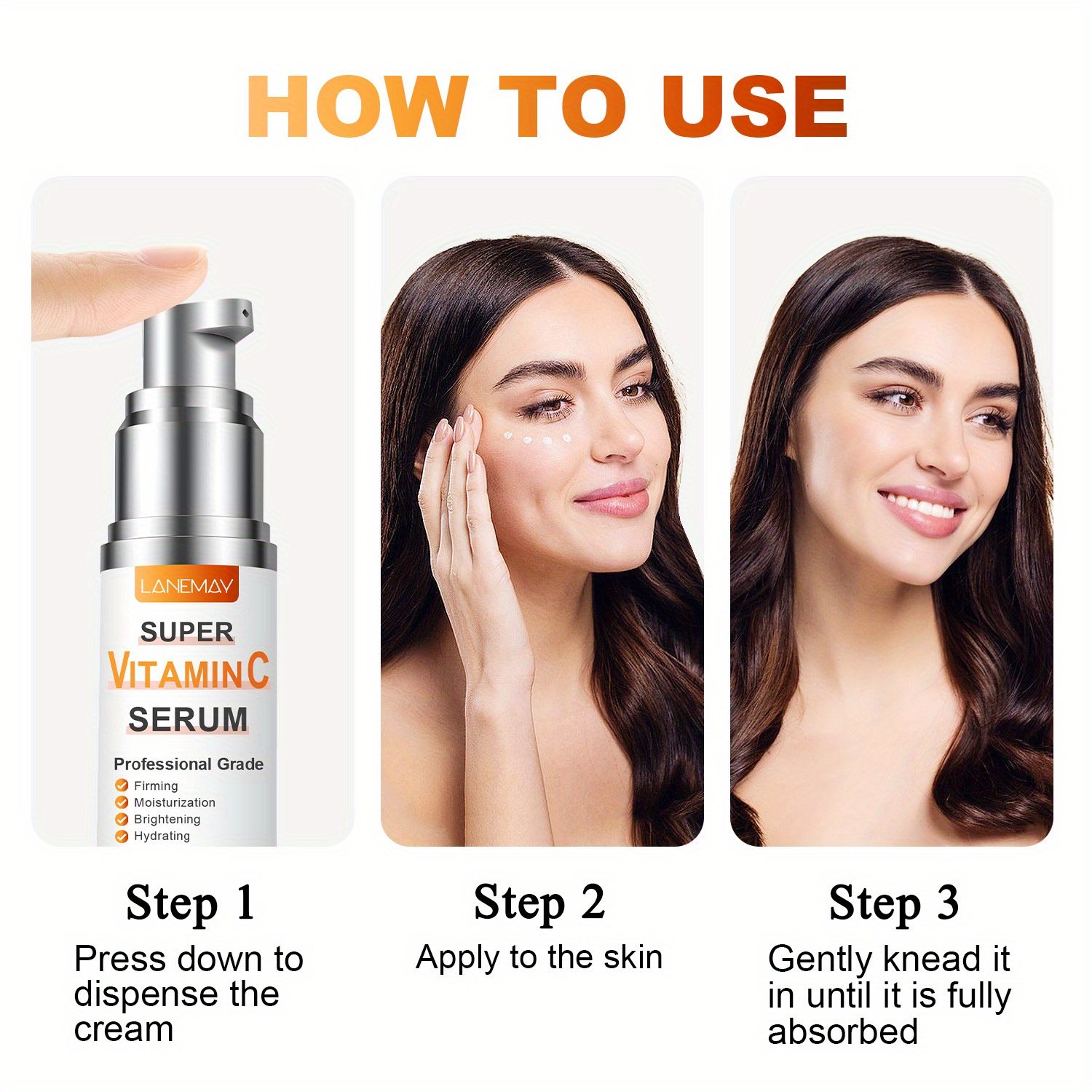 HOW TO USE

LANEMAY
SUPER
VITAMIN C
SERUM
Professional Grade
Firming
Moisturization
Brightening
Hydrating

Step 1
Press down to dispense the cream

Step 2
Apply to the skin

Step 3
Gently knead it in until it is fully absorbed