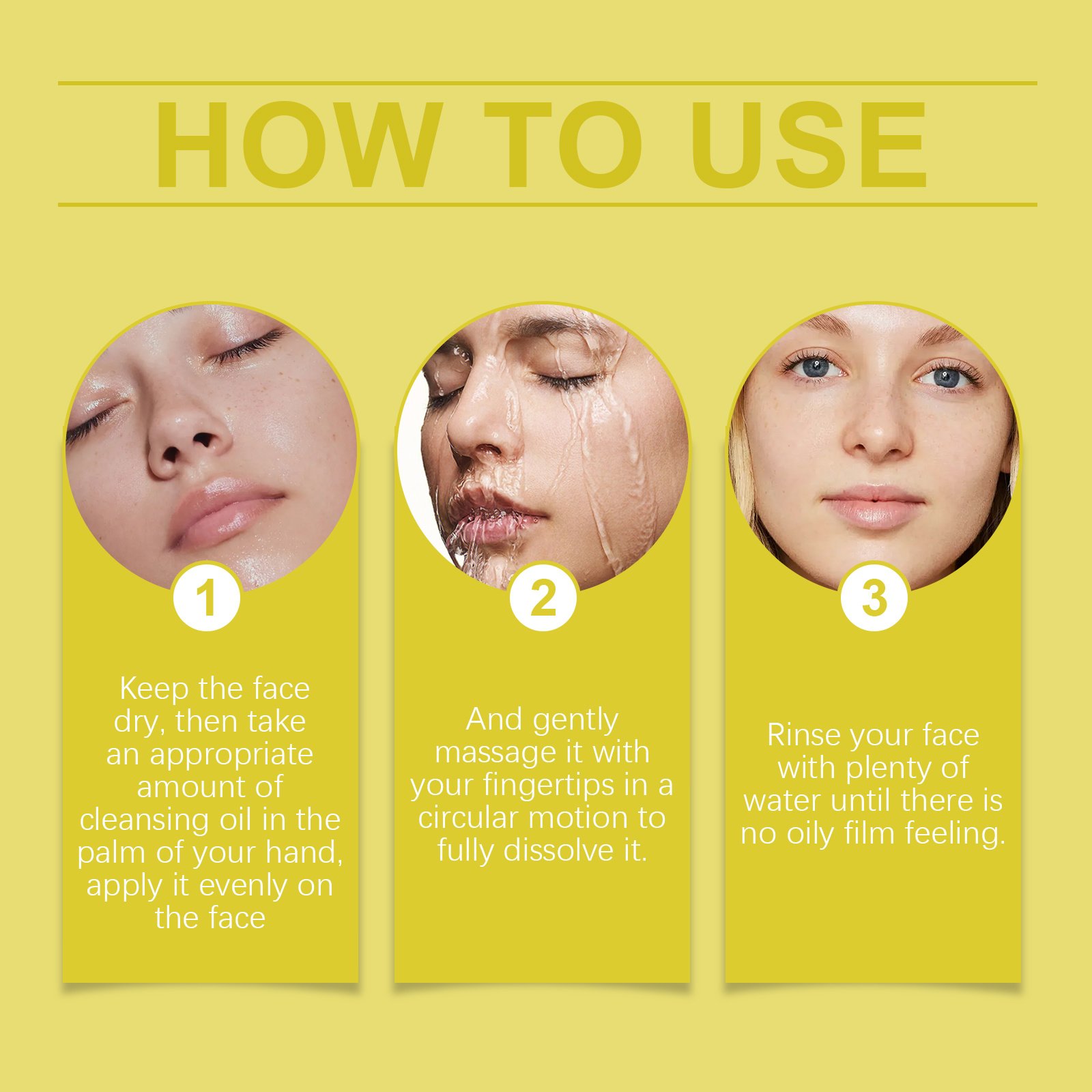 HOW TO USE

1

Keep the face dry, then take an appropriate amount of cleansing oil in the palm of your hand, apply it evenly on the face

2

And gently massage it with your fingertips in a circular motion to fully dissolve it.

3

Rinse your face with plenty of water until there is no oily film feeling.