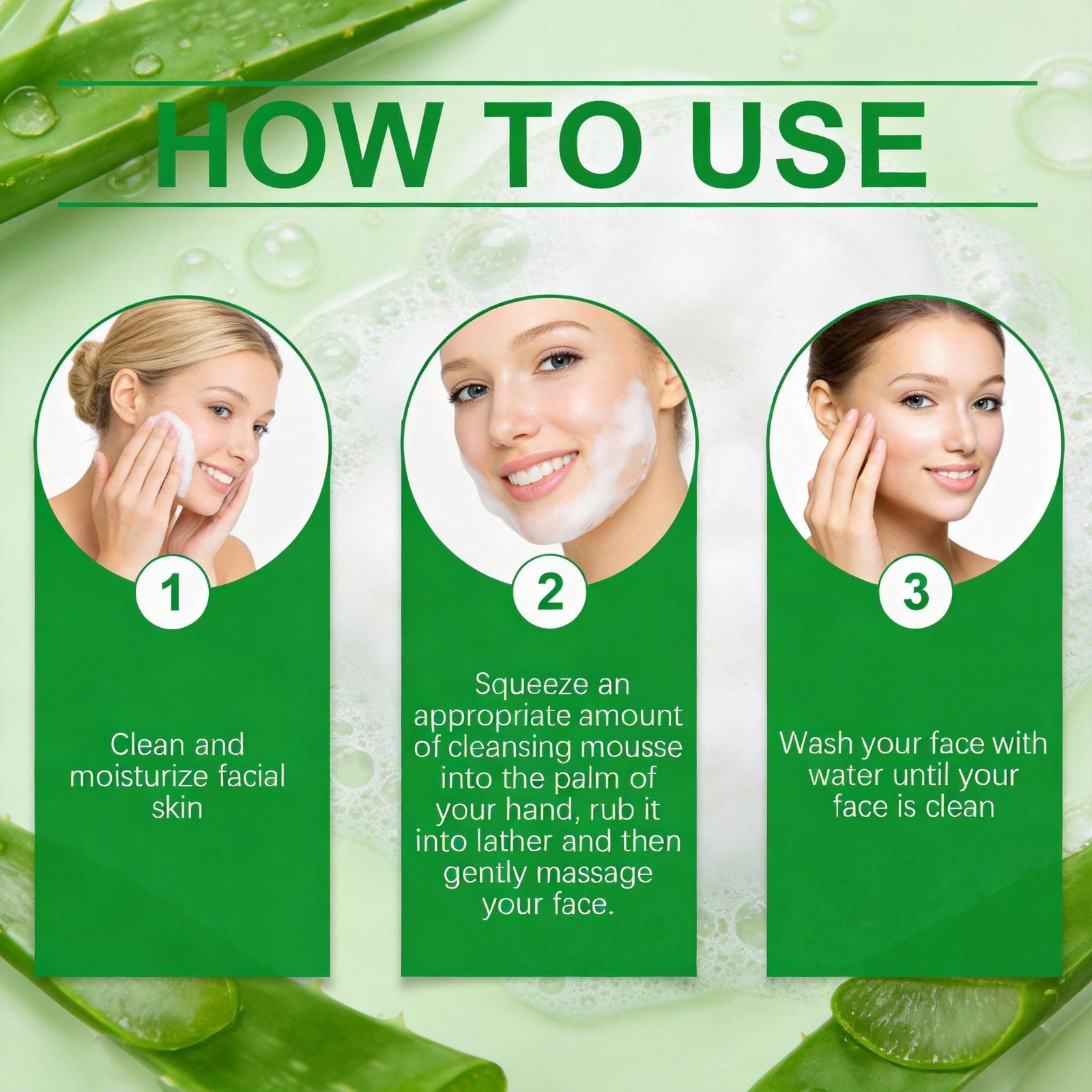 HOW TO USE

1

Clean and moisturize facial skin

2

Squeeze an appropriate amount of cleansing mousse into the palm of your hand, rub it into lather and then gently massage your face.

3

Wash your face with water until your face is clean