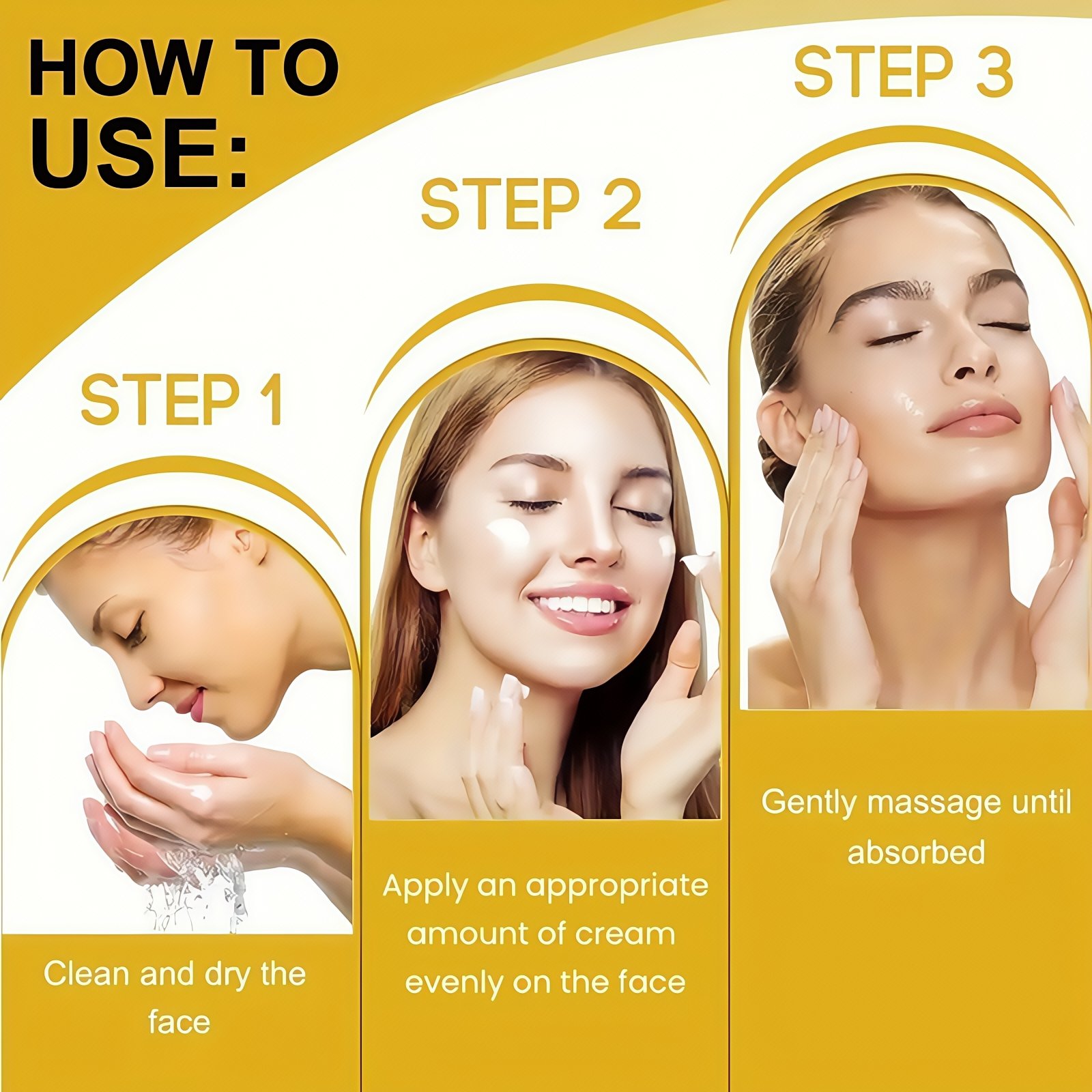 HOW TO USE:

STEP 1

Clean and dry the face

STEP 2

Apply an appropriate amount of cream evenly on the face

STEP 3

Gently massage until absorbed